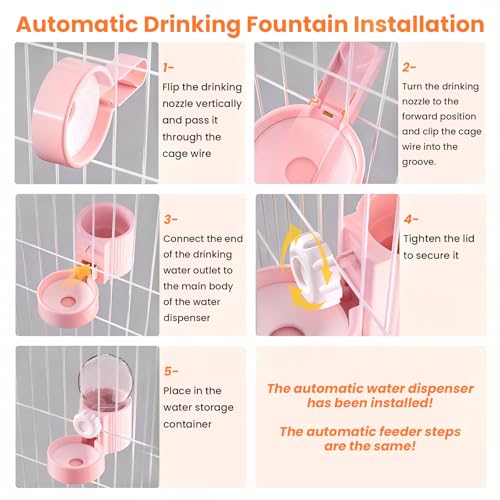 Automatic Drinking Fountain Installation

1-
Flip the drinking nozzle vertically and pass it through the cage wire

2-
Turn the drinking nozzle to the forward position and clip the cage wire into the groove.

3-
Connect the end of the drinking water outlet to the main body of the water dispenser

4-
Tighten the lid to secure it

5-
Place in the water storage container

The automatic water dispenser has been installed!

The automatic feeder steps are the same!