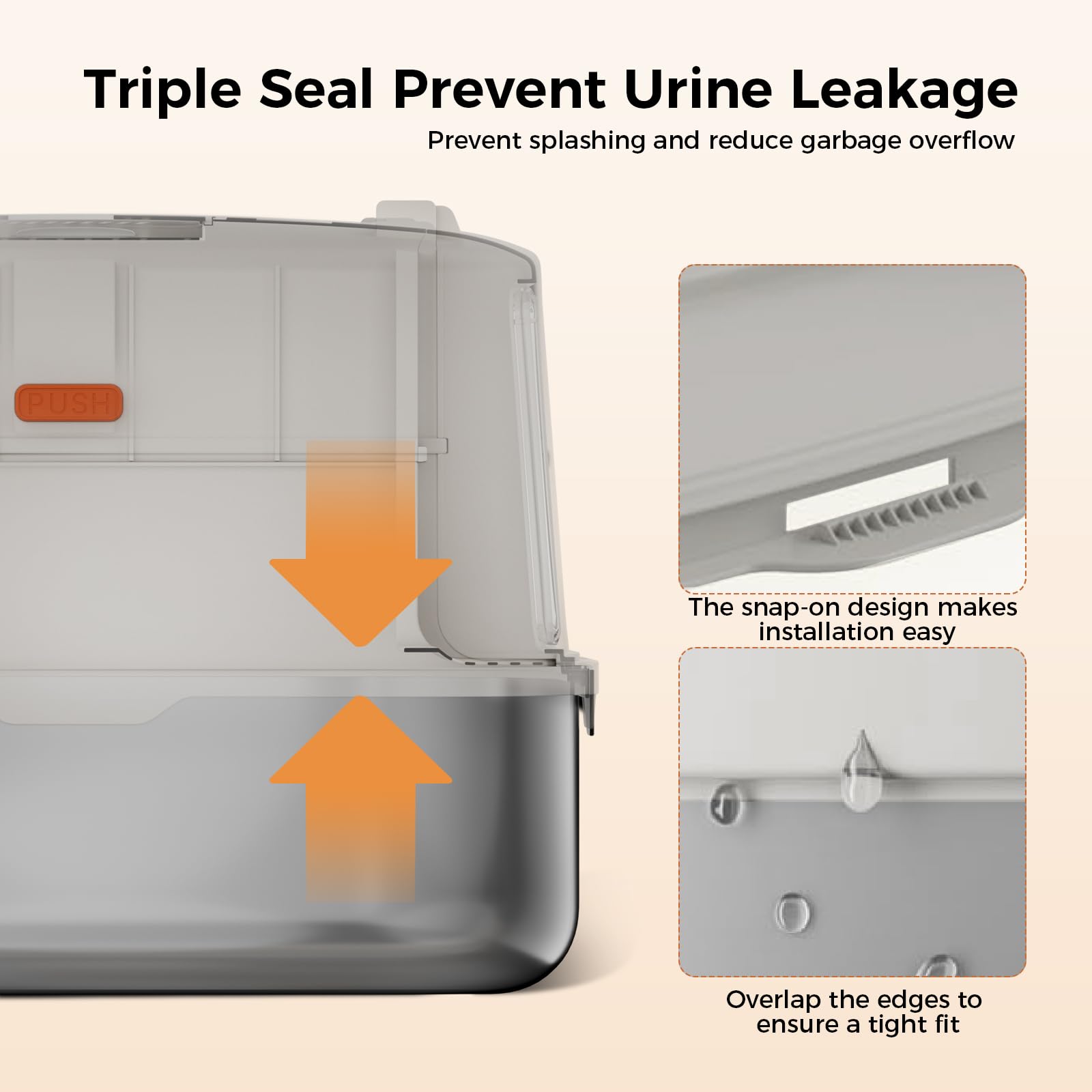 Triple Seal Prevent Urine Leakage

Prevent splashing and reduce garbage overflow

PUSH

The snap-on design makes installation easy

Overlap the edges to ensure a tight fit