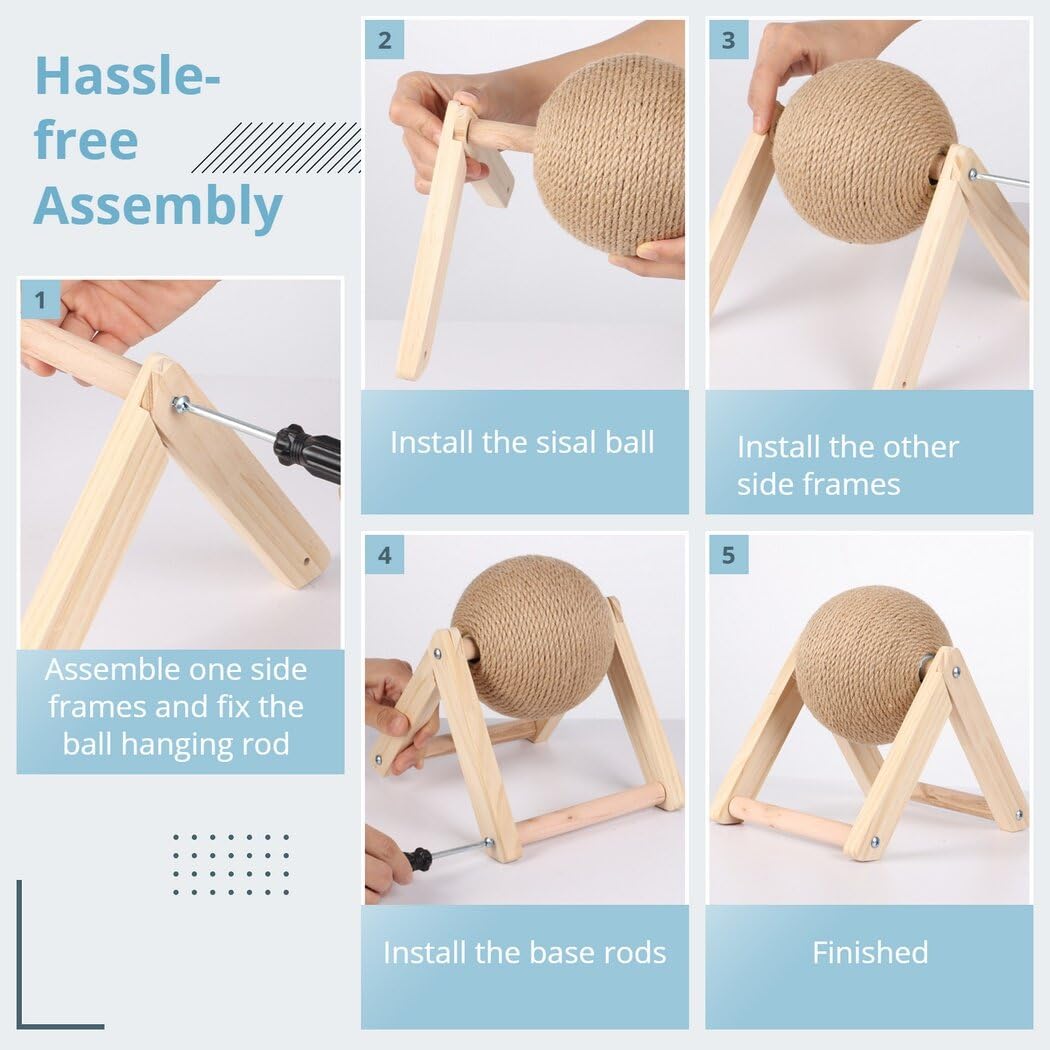 Hassle-free Assembly

1

Assemble one side frames and fix the ball hanging rod

2

Install the sisal ball

3

Install the other side frames

4

Install the base rods

5

Finished