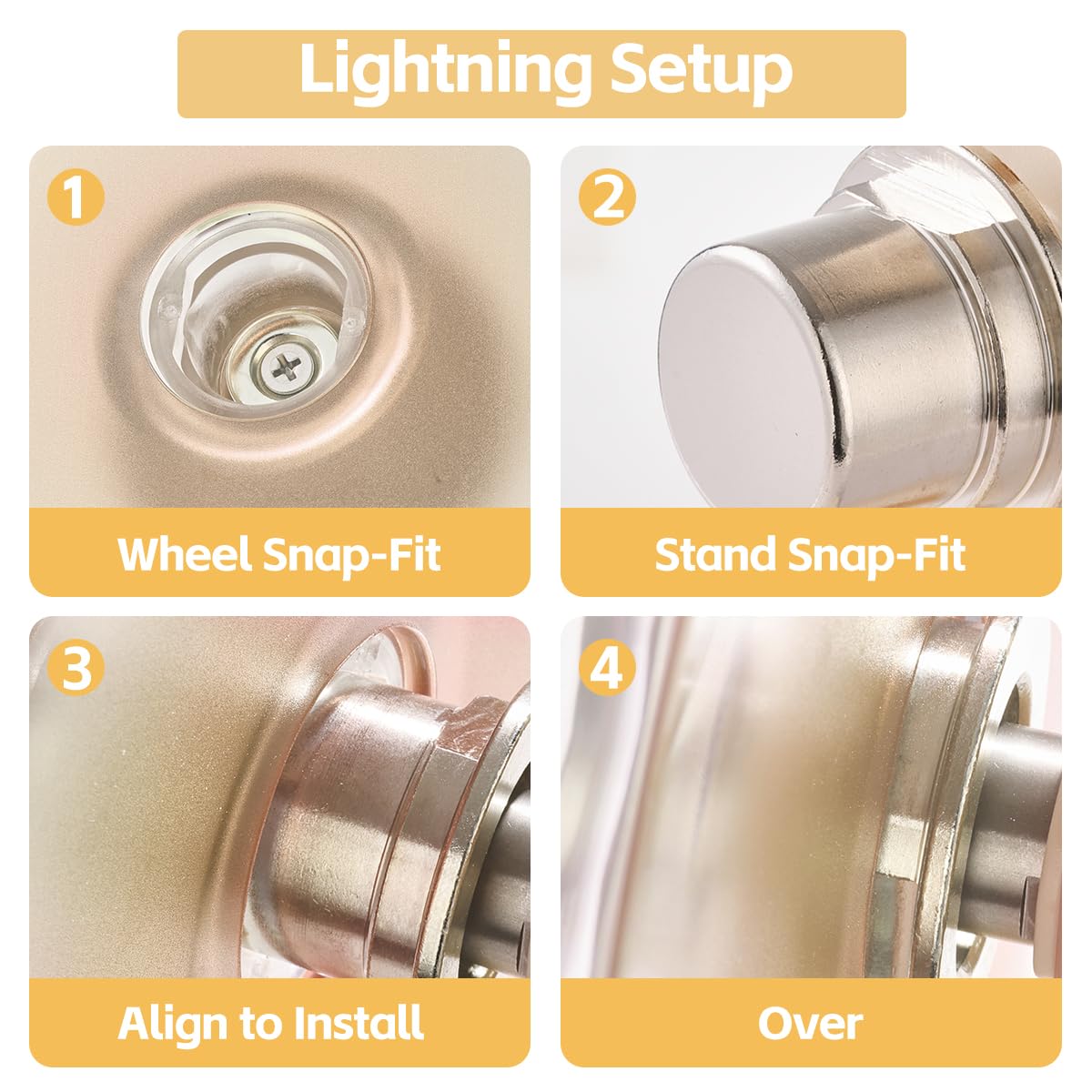 Lightning Setup

1

Wheel Snap-Fit

2

Stand Snap-Fit

3

Align to Install

4

Over