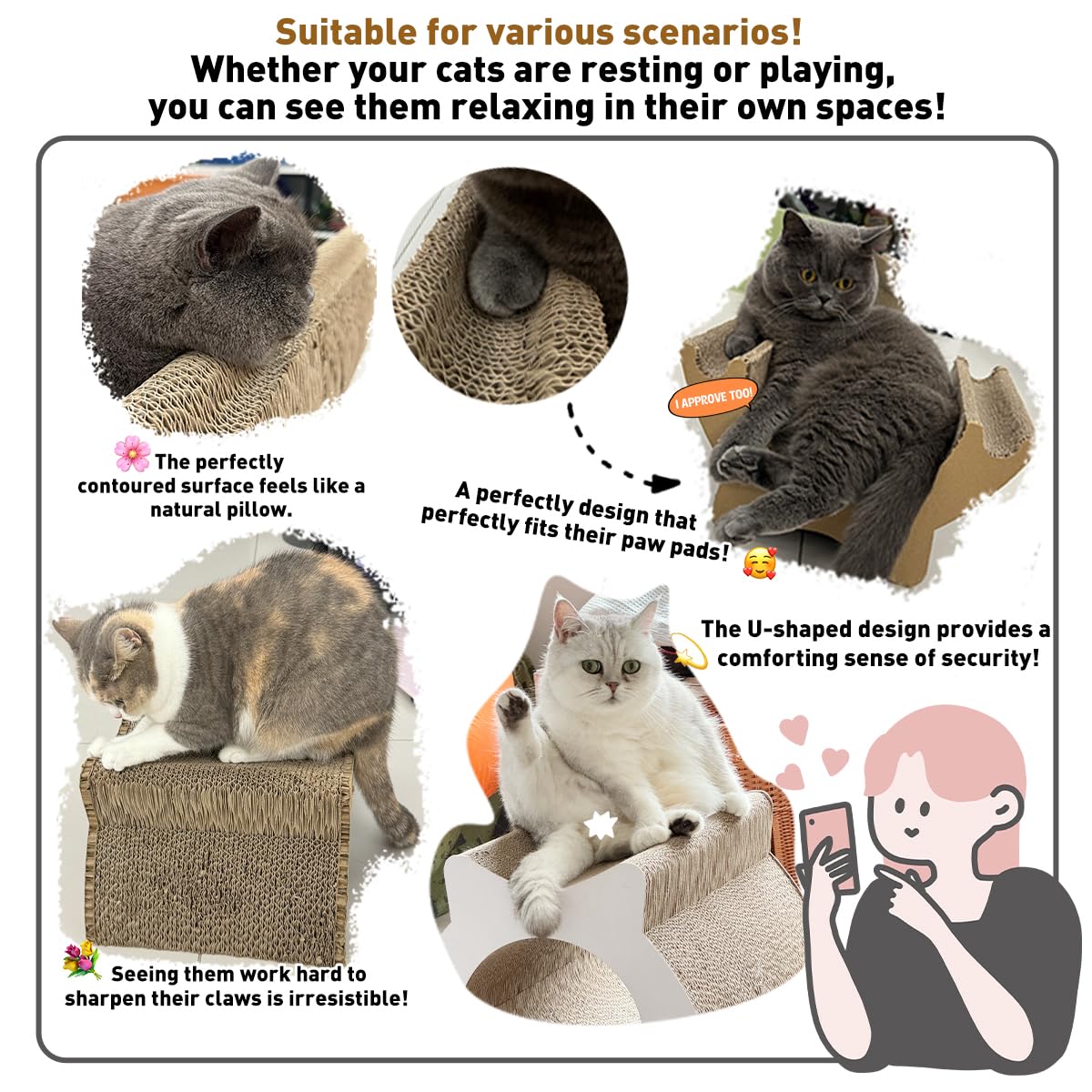 Suitable for various scenarios!
Whether your cats are resting or playing, you can see them relaxing in their own spaces!

The perfectly contoured surface feels like a natural pillow.

I APPROVE TOO!

A perfectly design that perfectly fits their paw pads!

The U-shaped design provides a comforting sense of security!

Seeing them work hard to sharpen their claws is irresistible!