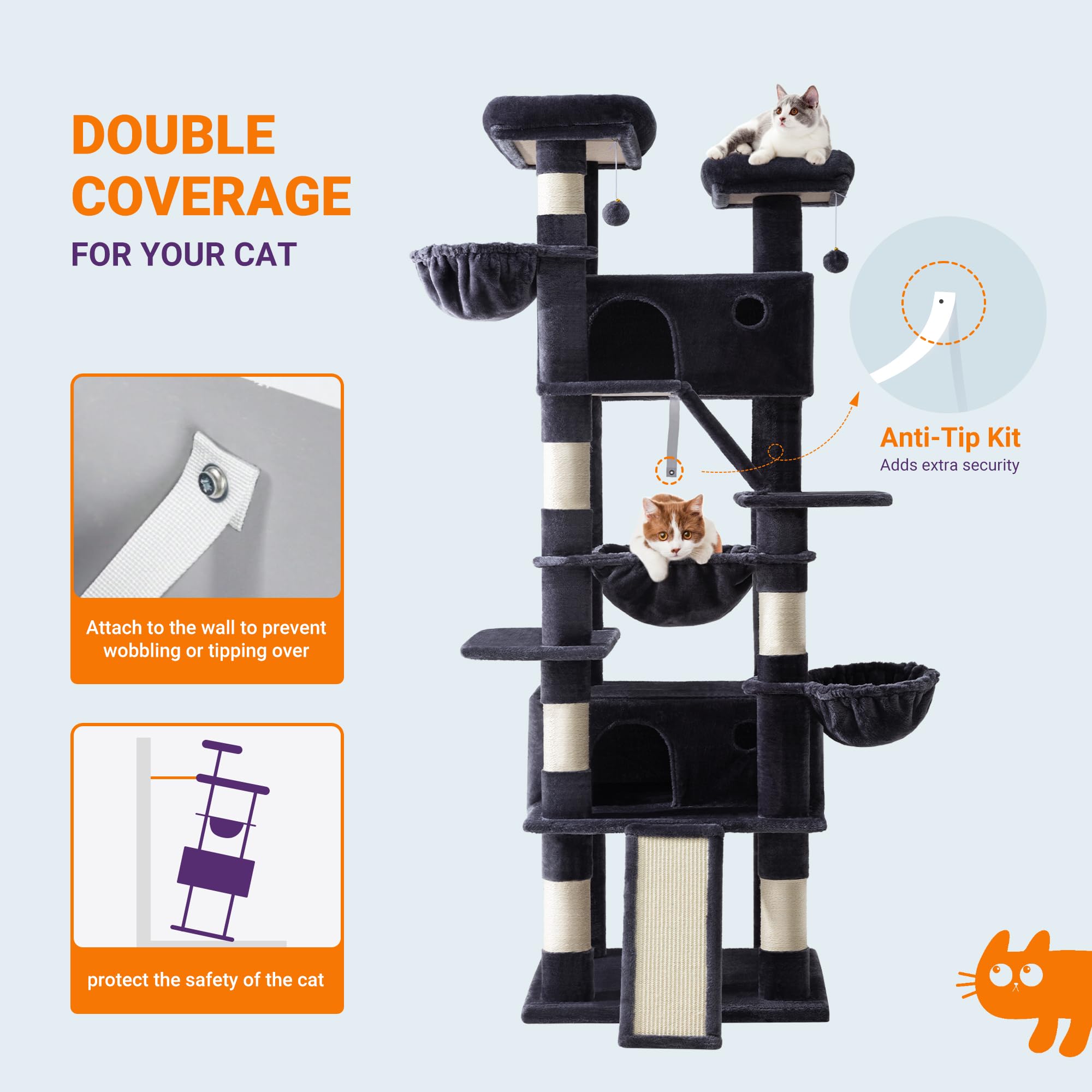 DOUBLE COVERAGE
FOR YOUR CAT

Attach to the wall to prevent wobbling or tipping over

protect the safety of the cat

Anti-Tip Kit
Adds extra security