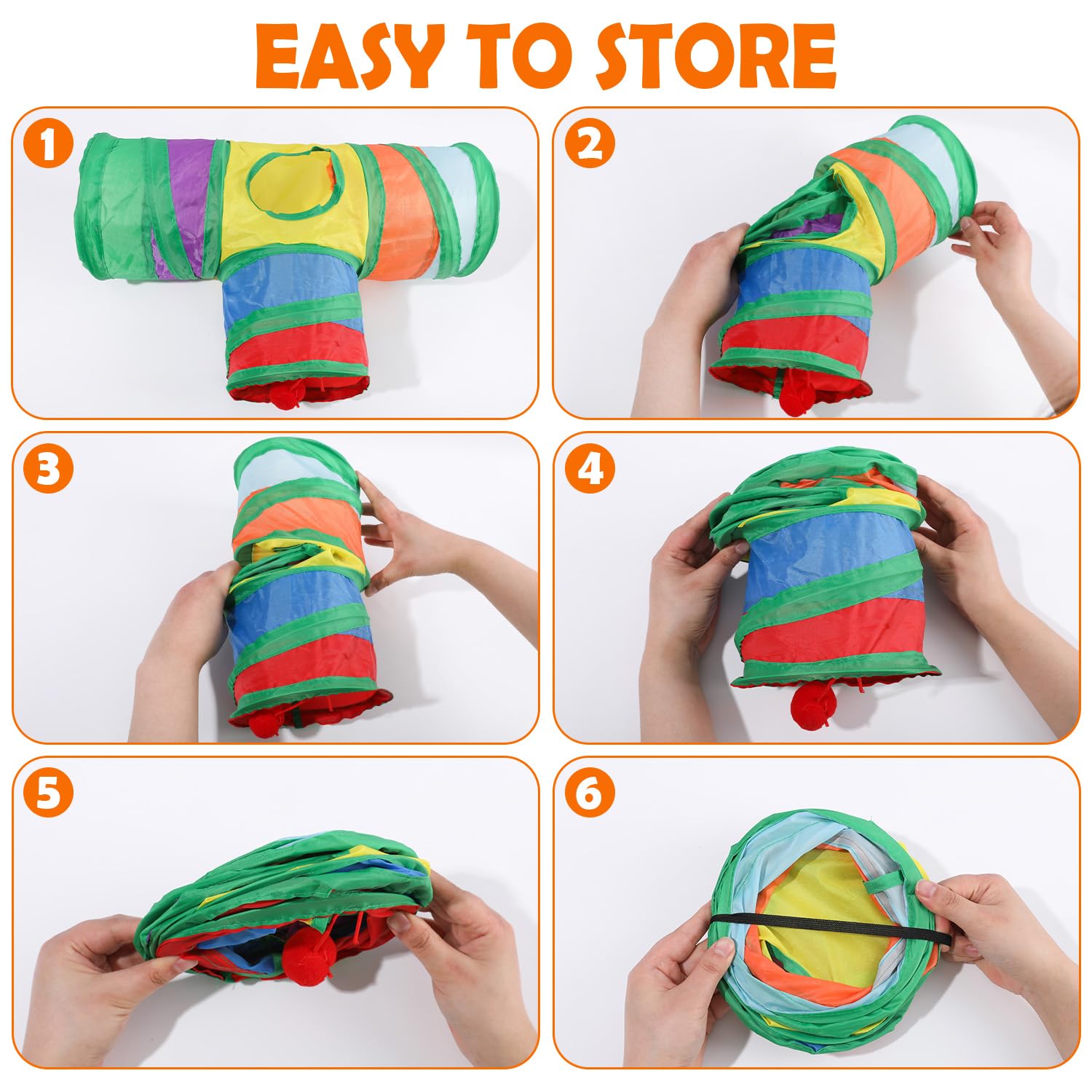 EASY TO STORE

1

2

3

4

5

6