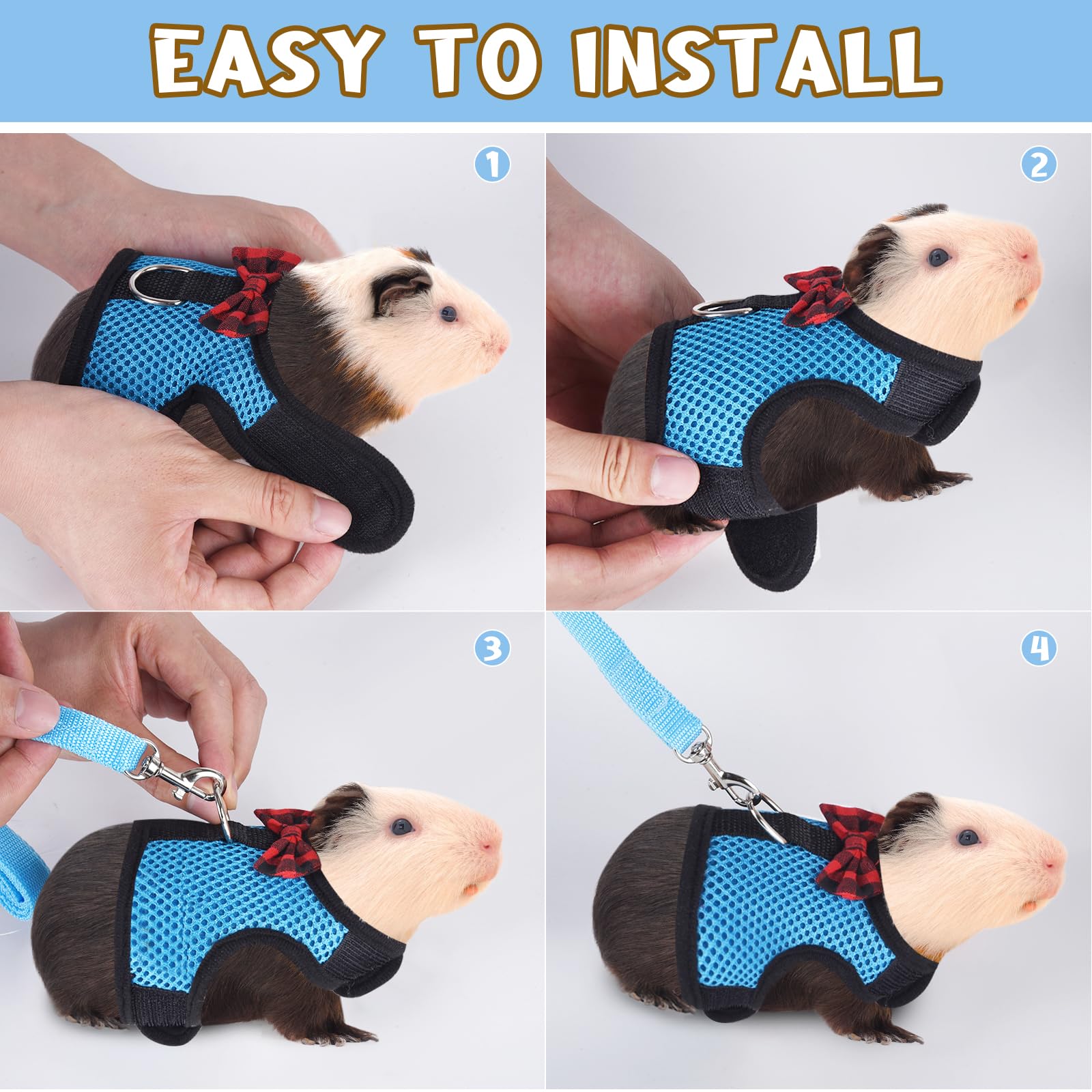 EASY TO INSTALL

1

2

3

4