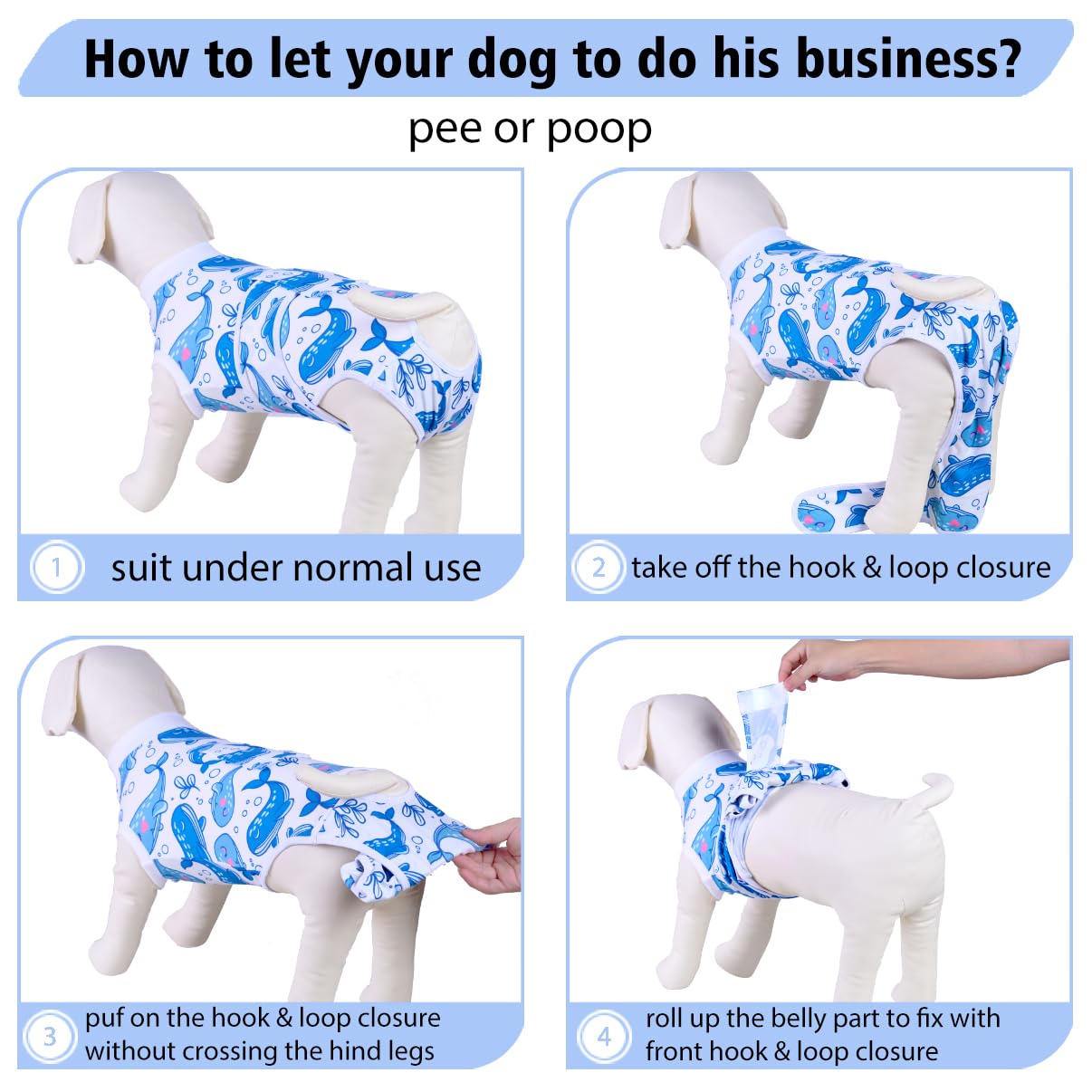 How to let your dog to do his business?

pee or poop

1 suit under normal use

2 take off the hook & loop closure

3 puf on the hook & loop closure without crossing the hind legs

4 roll up the belly part to fix with front hook & loop closure