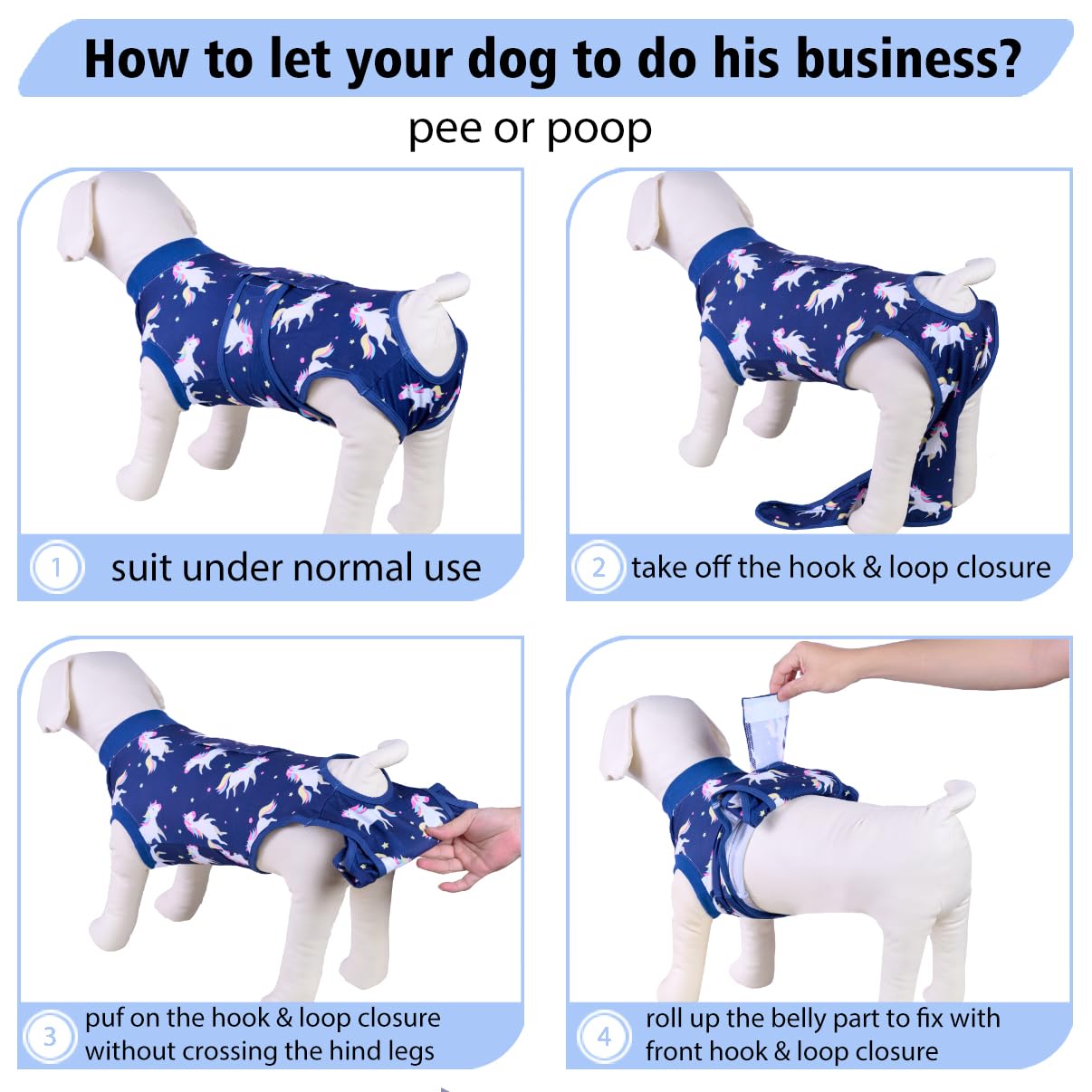 How to let your dog to do his business?

pee or poop

1 suit under normal use

2 take off the hook & loop closure

3 puf on the hook & loop closure without crossing the hind legs

4 roll up the belly part to fix with front hook & loop closure