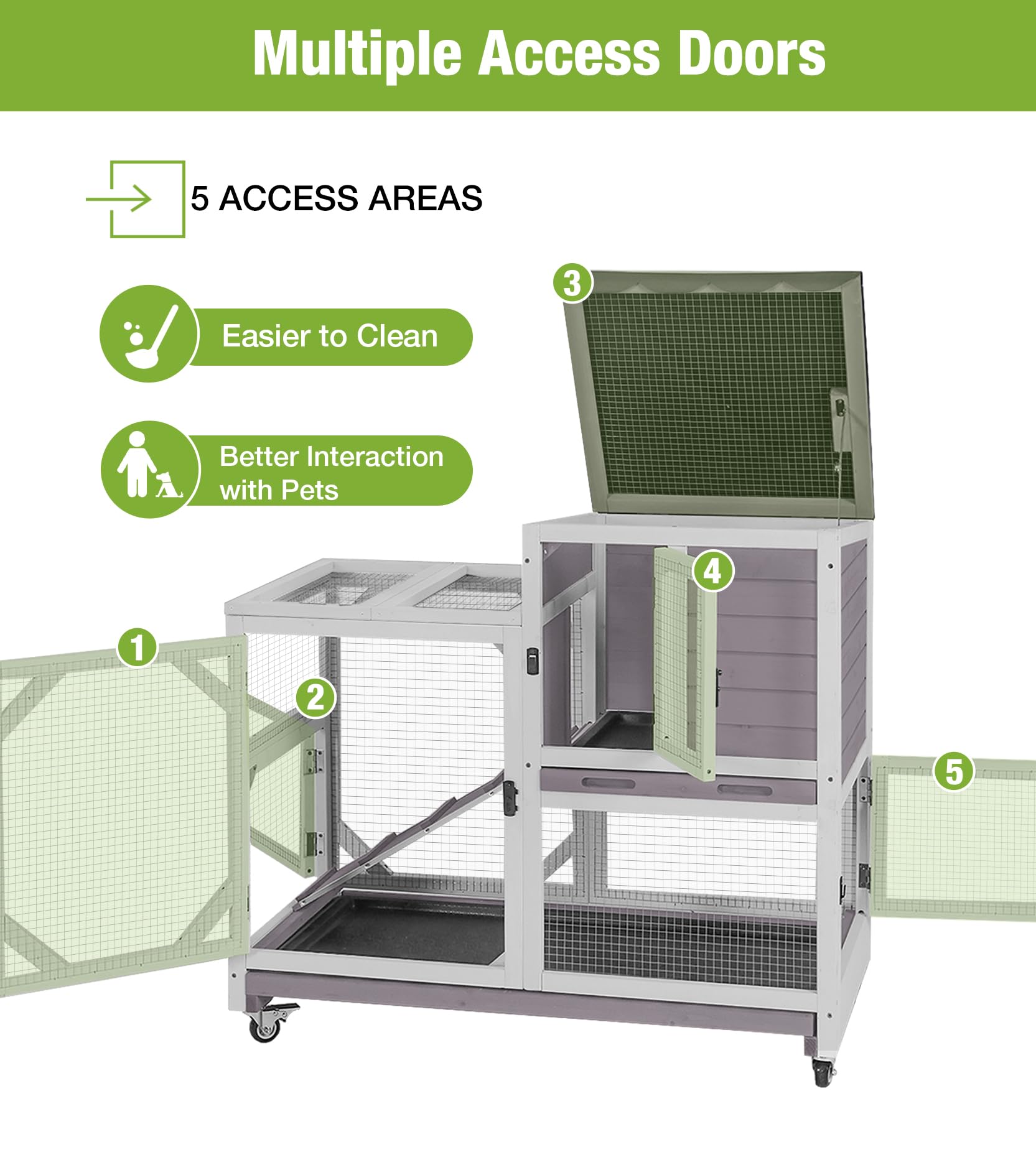 Multiple Access Doors

5 ACCESS AREAS

Easier to Clean

Better Interaction with Pets

3

4

1

2

5