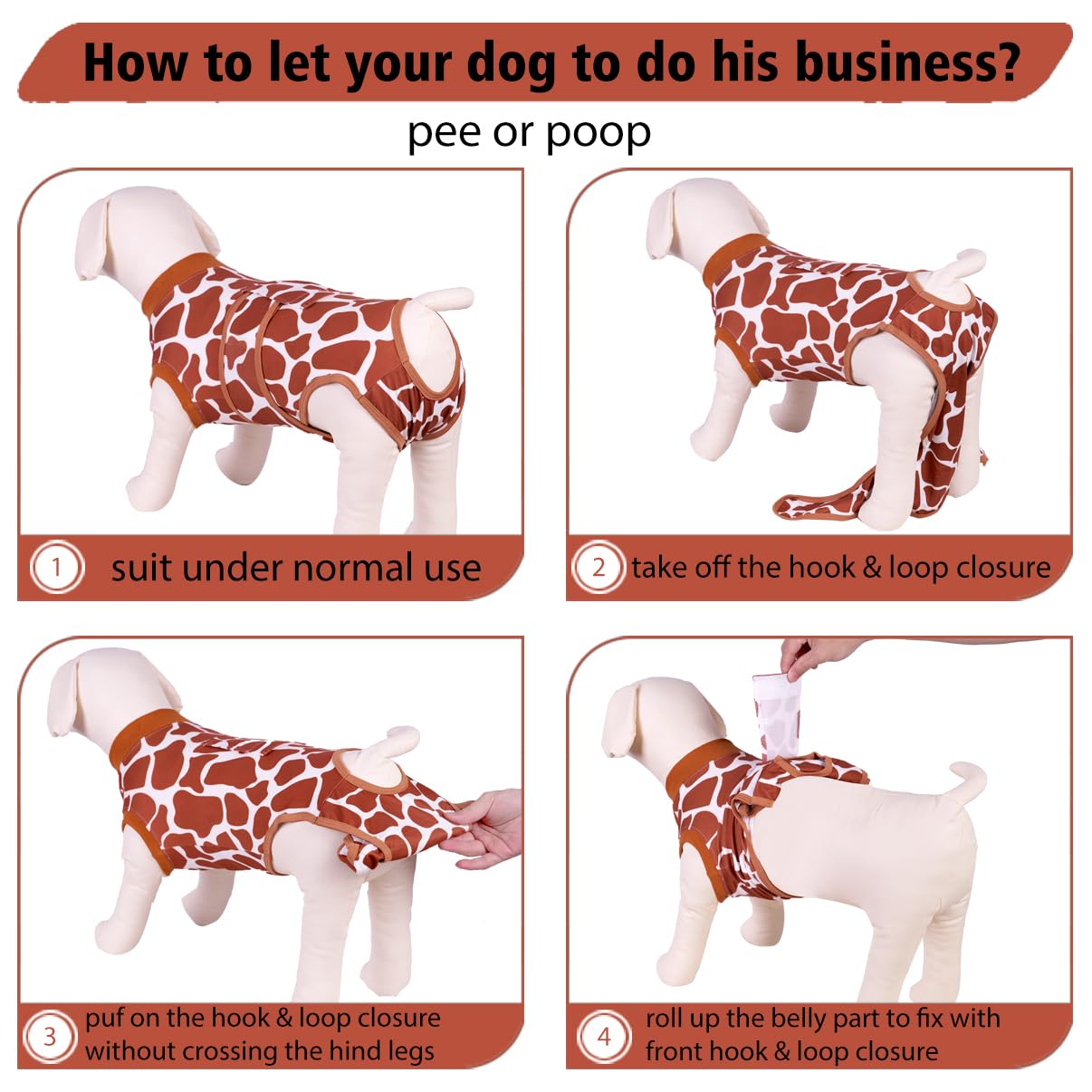 How to let your dog to do his business?

pee or poop

1 suit under normal use

2 take off the hook & loop closure

3 puf on the hook & loop closure without crossing the hind legs

4 roll up the belly part to fix with front hook & loop closure