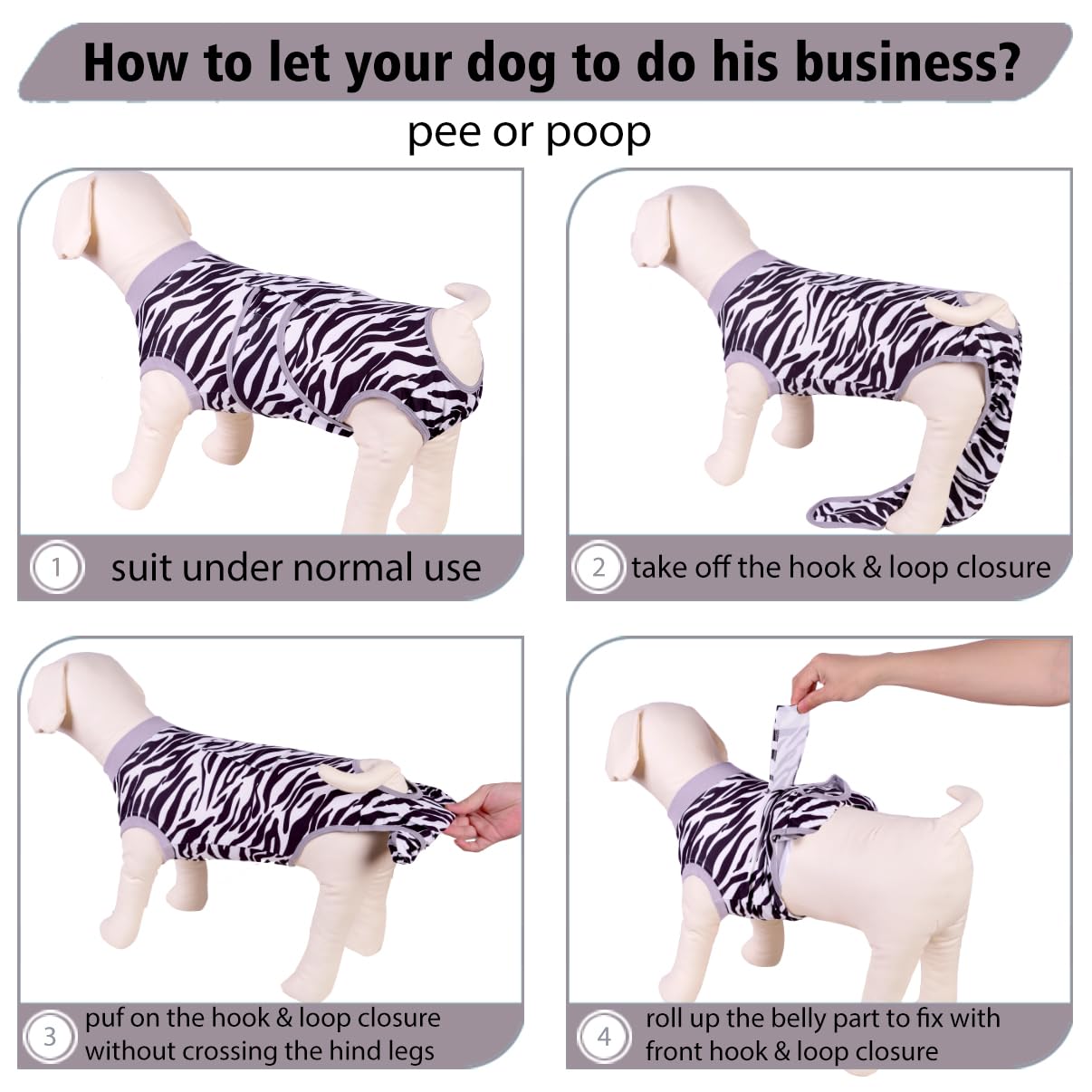 How to let your dog to do his business?

pee or poop

1 suit under normal use

2 take off the hook & loop closure

3 puf on the hook & loop closure without crossing the hind legs

4 roll up the belly part to fix with front hook & loop closure