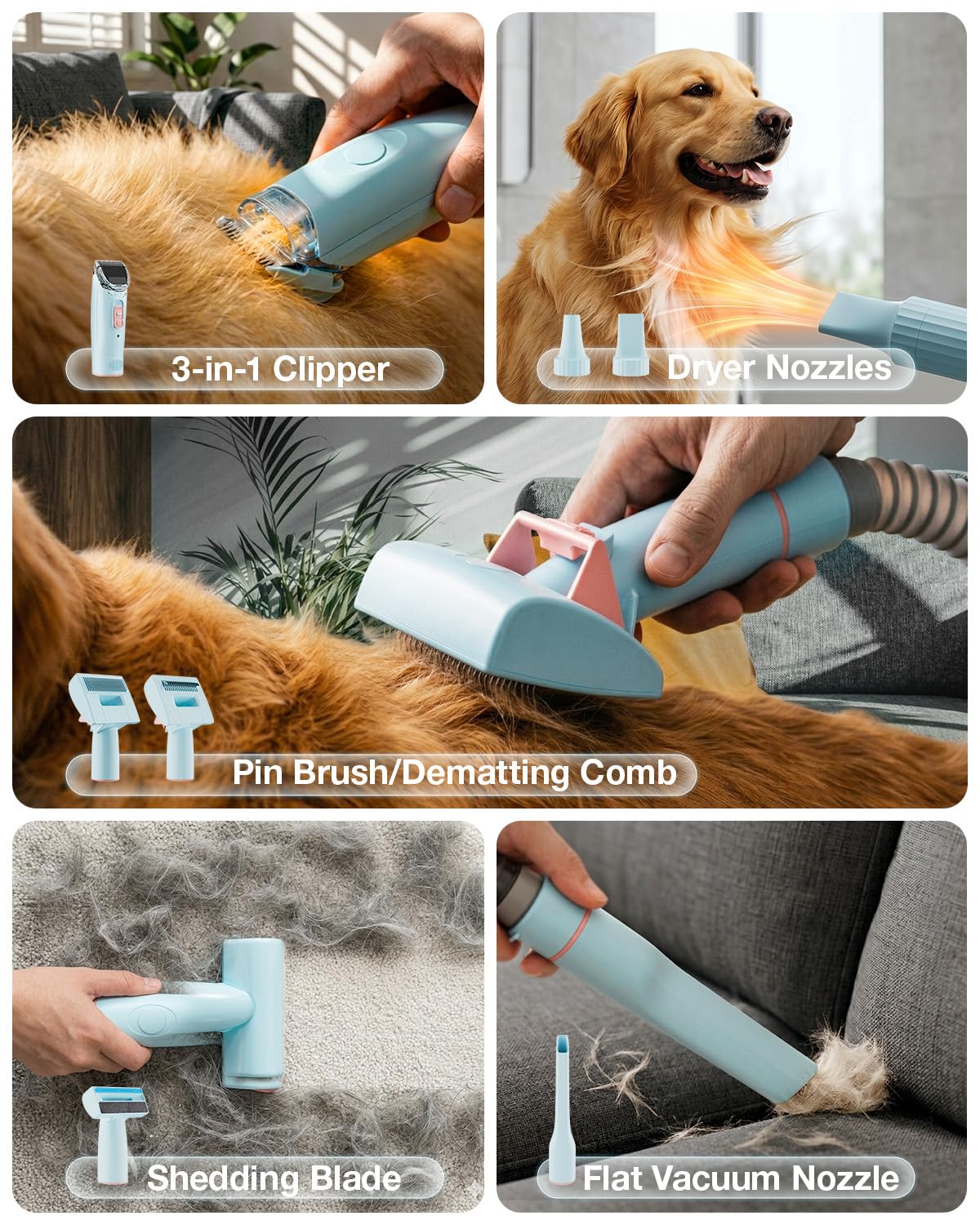 3-in-1 Clipper

Dryer Nozzles

Pin Brush/Dematting Comb

Shedding Blade

Flat Vacuum Nozzle