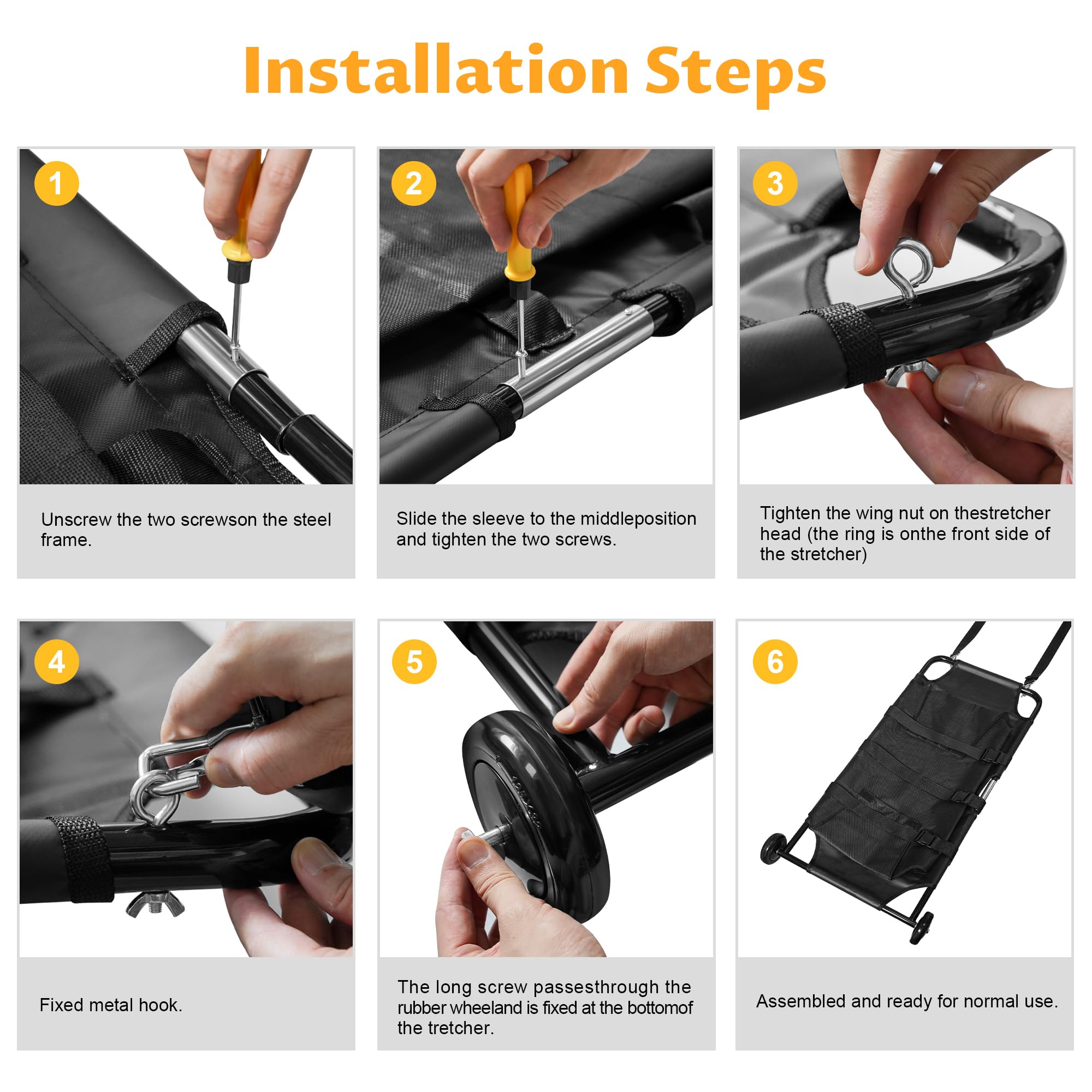 Installation Steps

1

Unscrew the two screwson the steel frame.

2

Slide the sleeve to the middleposition and tighten the two screws.

3

Tighten the wing nut on thestretcher head (the ring is onthe front side of the stretcher)

4

Fixed metal hook.

5

The long screw passesthrough the rubber wheeland is fixed at the bottomof the tretcher.

6

Assembled and ready for normal use.