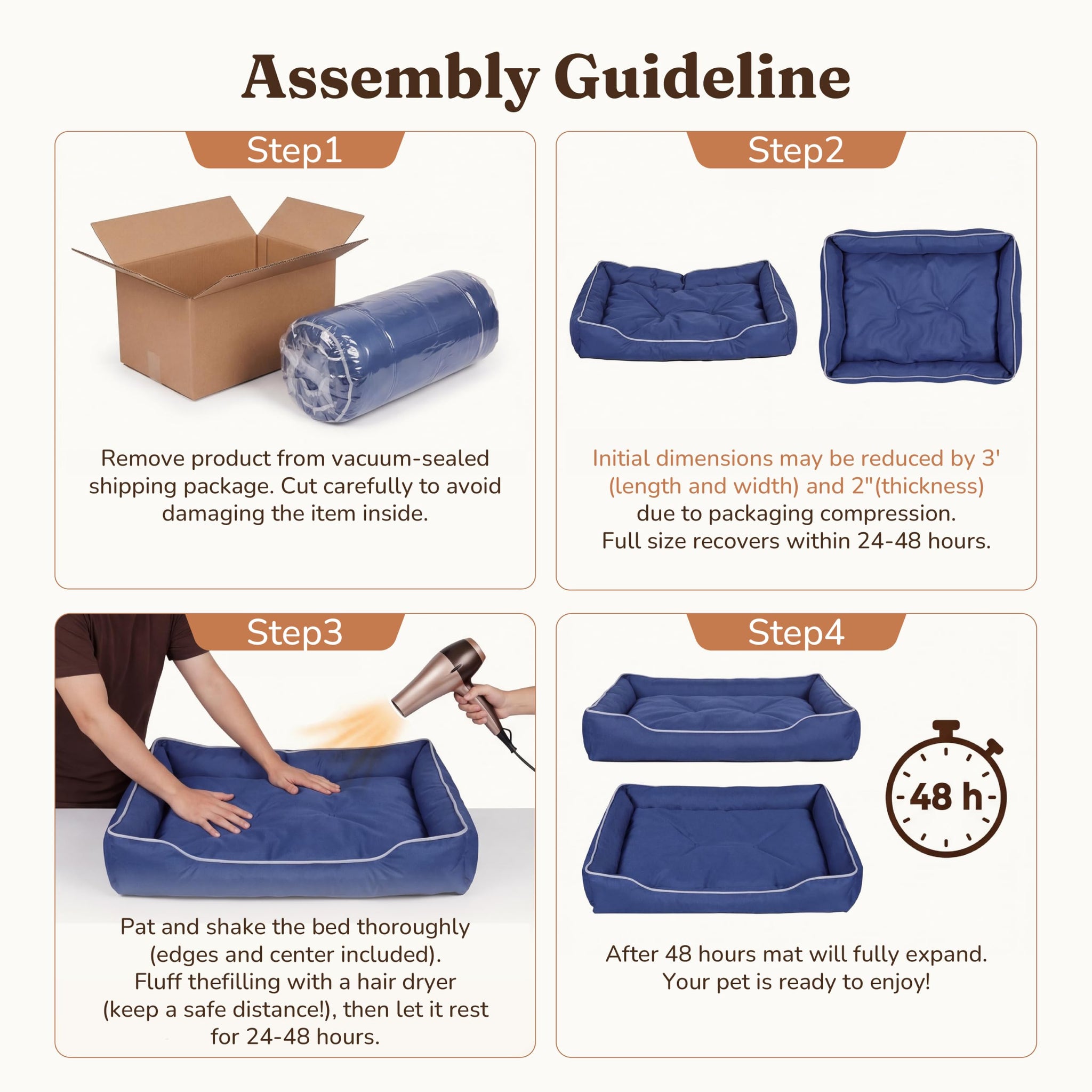 Assembly Guideline

Step1

Remove product from vacuum-sealed shipping package. Cut carefully to avoid damaging the item inside.

Step2

Initial dimensions may be reduced by 3' (length and width) and 2"(thickness) due to packaging compression. Full size recovers within 24-48 hours.

Step3

Pat and shake the bed thoroughly (edges and center included). Fluff thefilling with a hair dryer (keep a safe distance!), then let it rest for 24-48 hours.

Step4

48 h

After 48 hours mat will fully expand. Your pet is ready to enjoy!