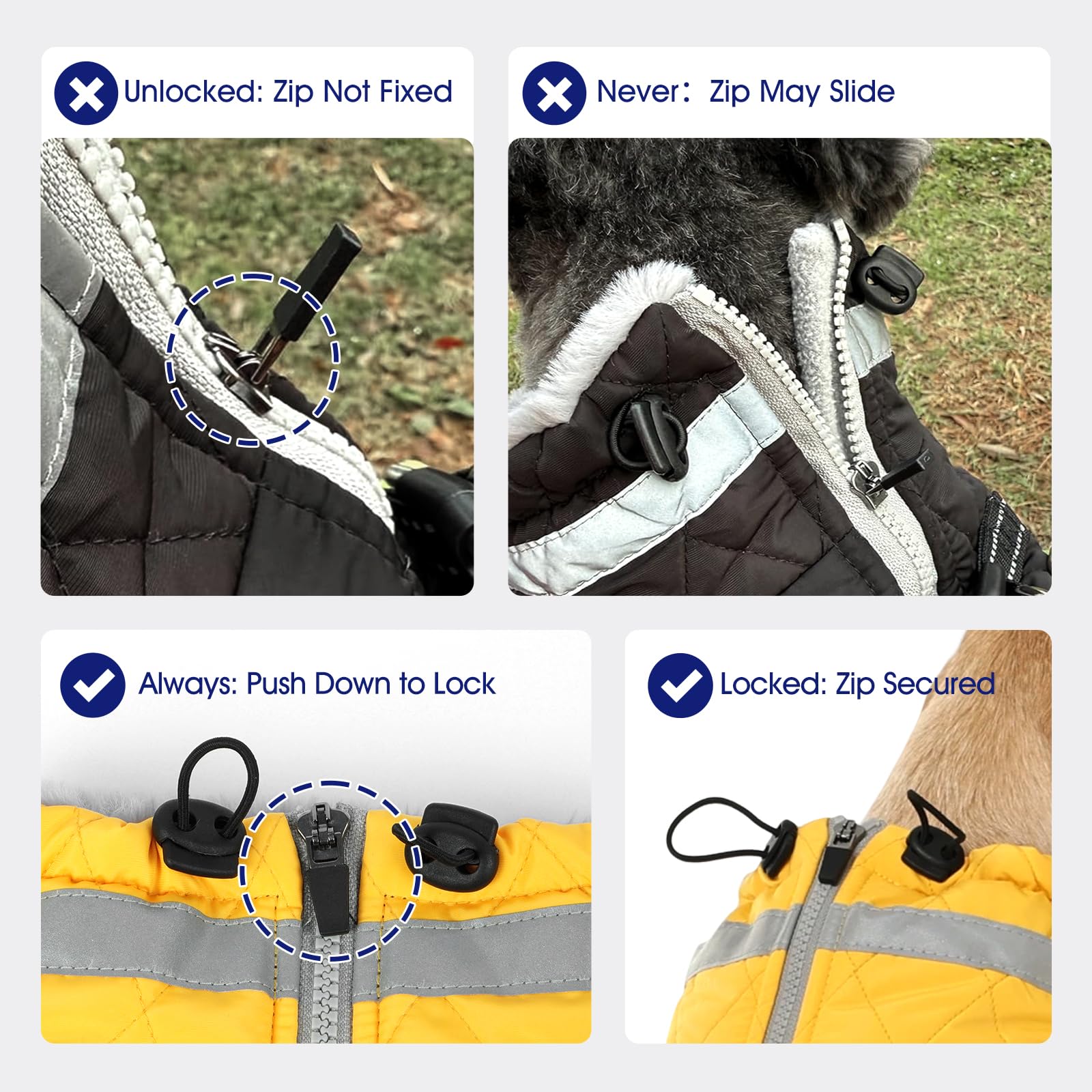 Unlocked: Zip Not Fixed

Never： Zip May Slide

Always: Push Down to Lock

Locked: Zip Secured